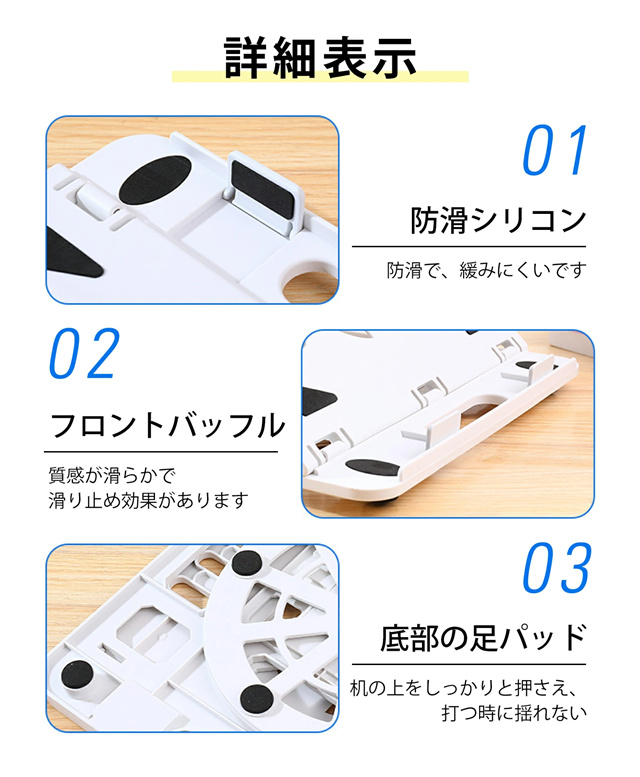 詳細表示

01

防滑シリコン

防滑で、緩みにくいです

02

フロントバッフル

質感が滑らかで
滑り止め効果があります

03

底部の足パッド

机の上をしっかりと押さえ、
打つ時に揺れない