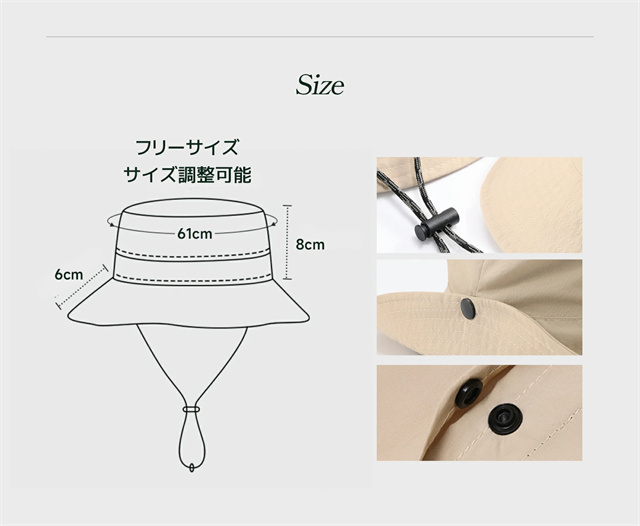 Size

フリーサイズ
サイズ調整可能

61cm

8cm

6cm