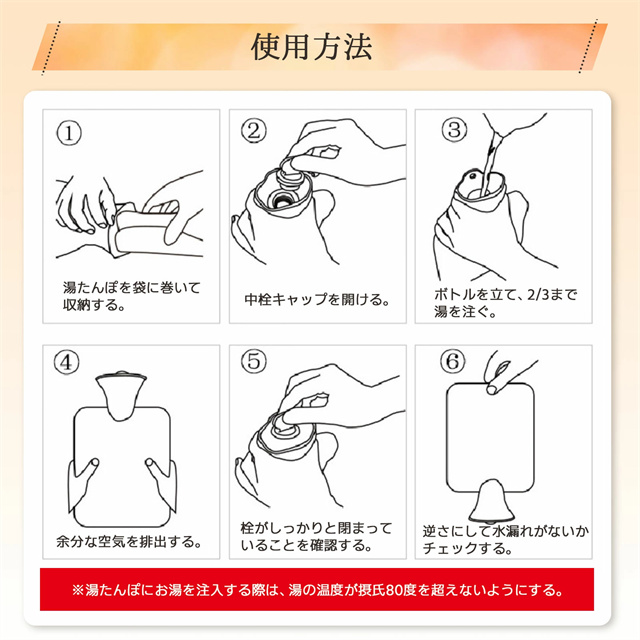 使用方法

①
湯たんぽを袋に巻いて収納する。

②
中栓キャップを開ける。

③
ボトルを立て、2/3まで湯を注ぐ。

④
余分な空気を排出する。

⑤
栓がしっかりと閉まっていることを確認する。

⑥
逆さにして水漏れがないかチェックする。

※湯たんぽにお湯を注入する際は、湯の温度が摂氏80度を超えないようにする。