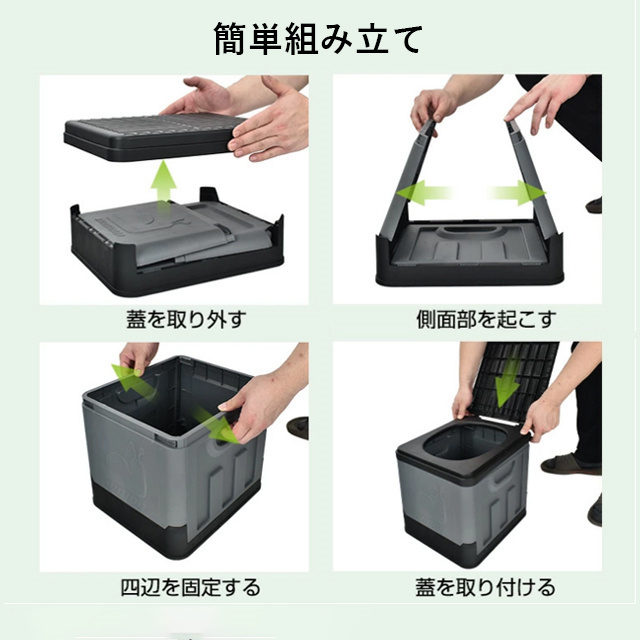 簡単組み立て

蓋を取り外す

側面部を起こす

四辺を固定する

蓋を取り付ける