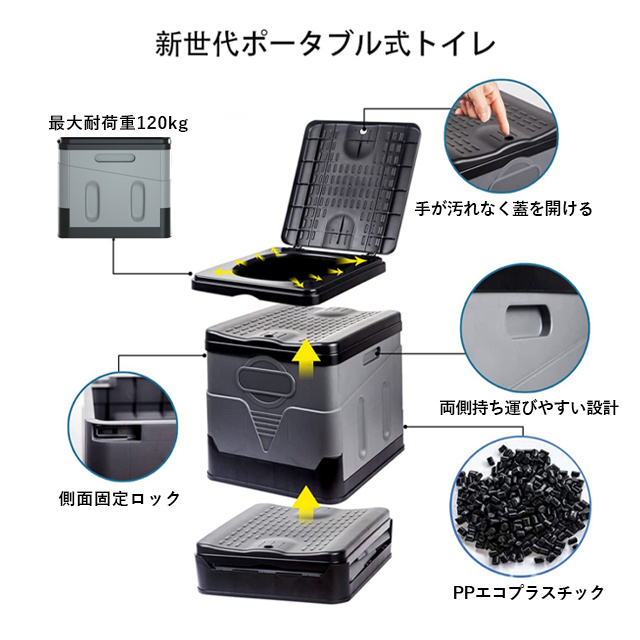 新世代ポータブル式トイレ

最大耐荷重120kg

手が汚れなく蓋を開ける

両側持ち運びやすい設計

側面固定ロック

PPエコプラスチック