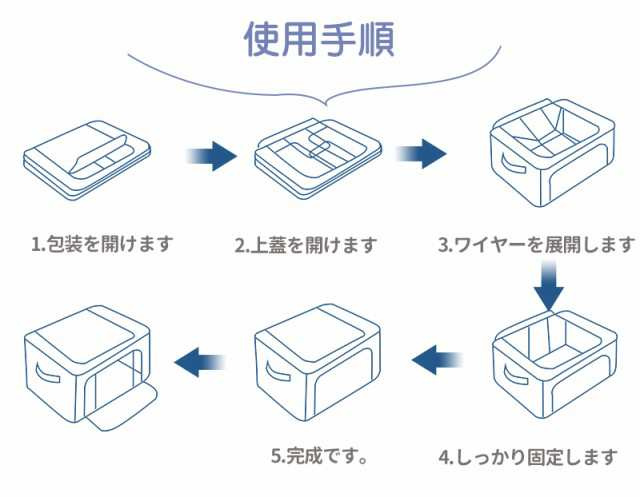 使用手順

1.包装を開けます

2.上蓋を開けます

3.ワイヤーを展開します

4.しっかり固定します

5.完成です。