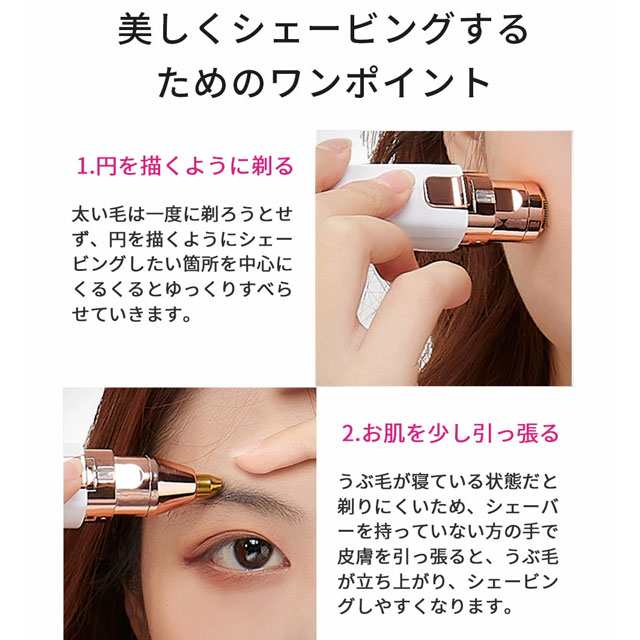 美しくシェービングするためのワンポイント

1.円を描くように剃る

太い毛は一度に剃ろうとせず、円を描くようにシェービングしたい箇所を中心にくるくるとゆっくりすべらせていきます。

2.お肌を少し引っ張る

うぶ毛が寝ている状態だと剃りにくいため、シェーバーを持っていない方の手で皮膚を引っ張ると、うぶ毛が立ち上がり、シェービングしやすくなります。