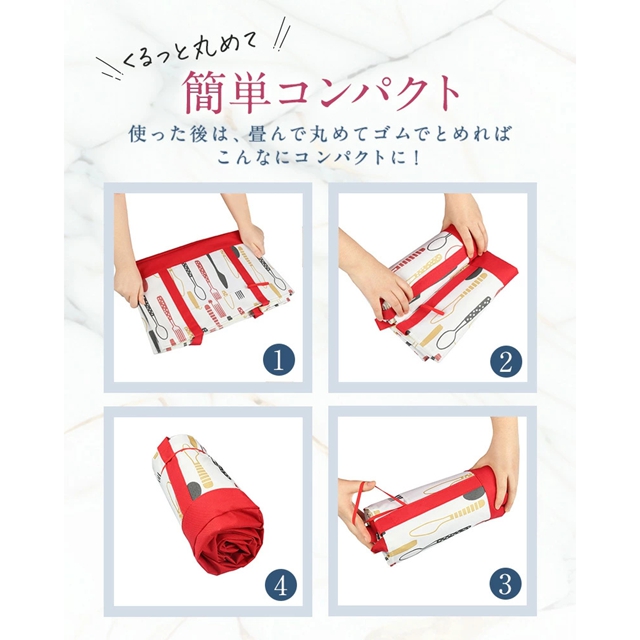 くるっと丸めて
簡単コンパクト
使った後は、畳んで丸めてゴムでとめれば
こんなにコンパクトに！

1

2

4

3