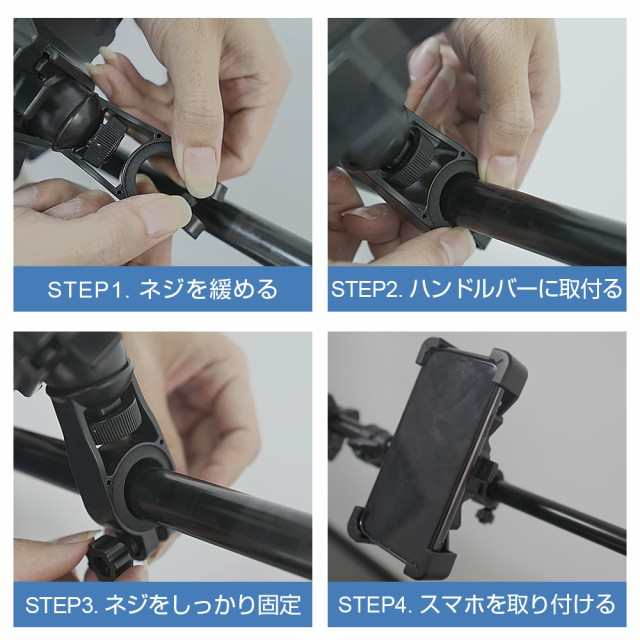 STEP1. ネジを緩める

STEP2. ハンドルバーに取付る

STEP3. ネジをしっかり固定

STEP4. スマホを取り付ける