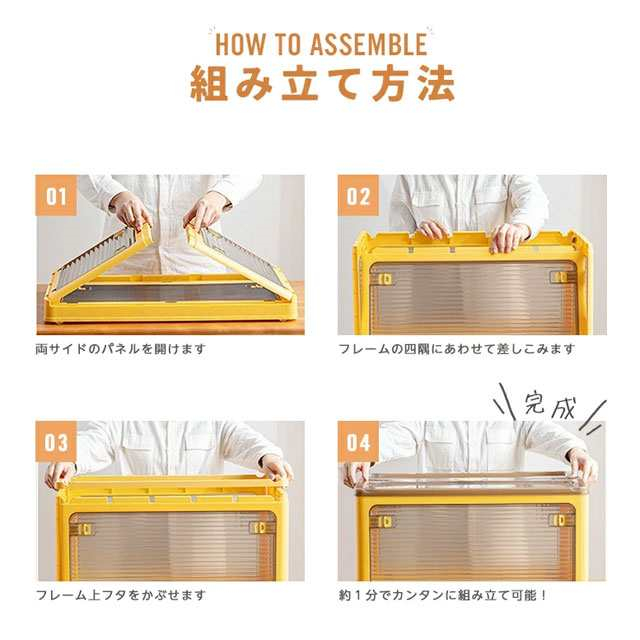 HOW TO ASSEMBLE
組み立て方法

01
両サイドのパネルを開けます

02
フレームの四隅にあわせて差しこみます

03
フレーム上フタをかぶせます

完成
04
約１分でカンタンに組み立て可能！