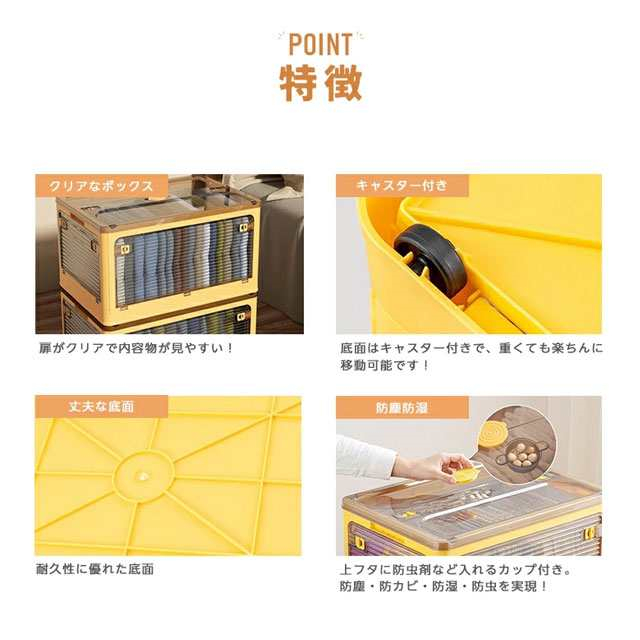 POINT
特徴

クリアなボックス

扉がクリアで内容物が見やすい！

キャスター付き

底面はキャスター付きで、重くても楽ちんに移動可能です！

丈夫な底面

耐久性に優れた底面

防塵防湿

上フタに防虫剤など入れるカップ付き。
防塵・防カビ・防湿・防虫を実現！