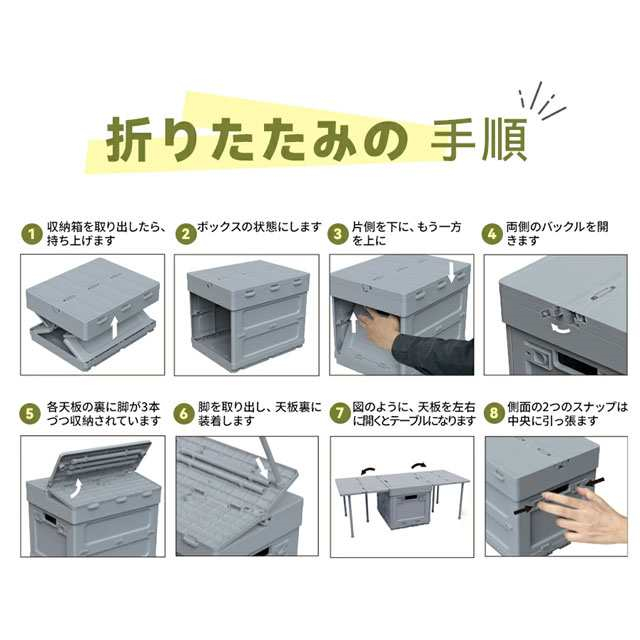 折りたたみの 手順

1 収納箱を取り出したら、持ち上げます

2 ボックスの状態にします

3 片側を下に、もう一方を上に

4 両側のバックルを開きます

5 各天板の裏に脚が3本づつ収納されています

6 脚を取り出し、天板裏に装着します

7 図のように、天板を左右に開くとテーブルになります

8 側面の2つのスナップは中央に引っ張ます