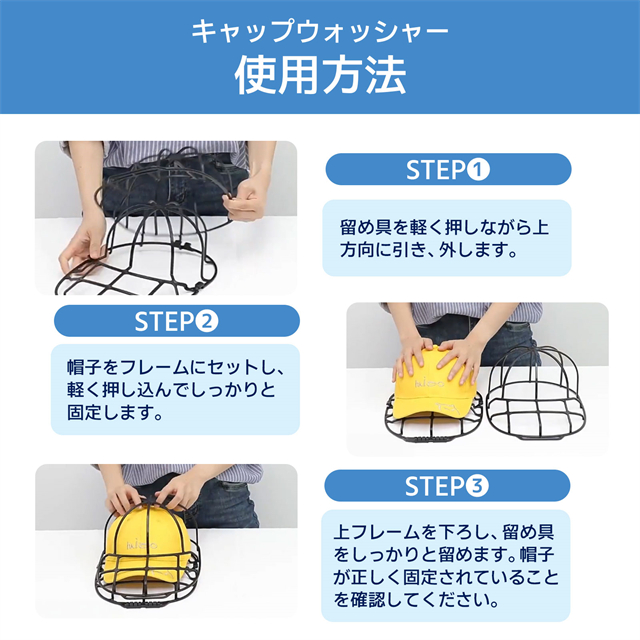 キャップウォッシャー
使用方法

STEP❶

留め具を軽く押しながら上方向に引き、外します。

STEP❷

帽子をフレームにセットし、軽く押し込んでしっかりと固定します。

STEP❸

上フレームを下ろし、留め具をしっかりと留めます。帽子が正しく固定されていることを確認してください。