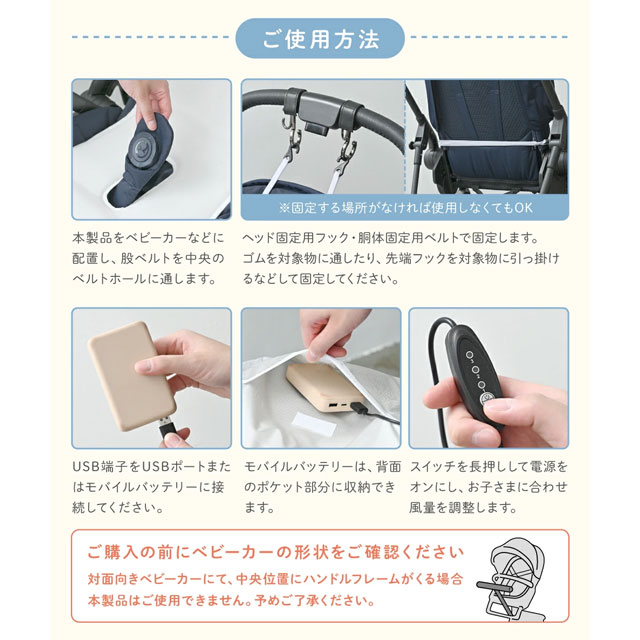 ご使用方法

※固定する場所がなければ使用しなくてもOK

本製品をベビーカーなどに配置し、股ベルトを中央のベルトホールに通します。

ヘッド固定用フック・胴体固定用ベルトで固定します。ゴムを対象物に通したり、先端フックを対象物に引っ掛けるなどして固定してください。

USB端子をUSBポートまたはモバイルバッテリーに接続してください。

モバイルバッテリーは、背面のポケット部分に収納できます。

スイッチを長押しして電源をオンにし、お子さまに合わせ風量を調整します。

ご購入の前にベビーカーの形状をご確認ください
対面向きベビーカーにて、中央位置にハンドルフレームがくる場合本製品はご使用できません。予めご了承ください。