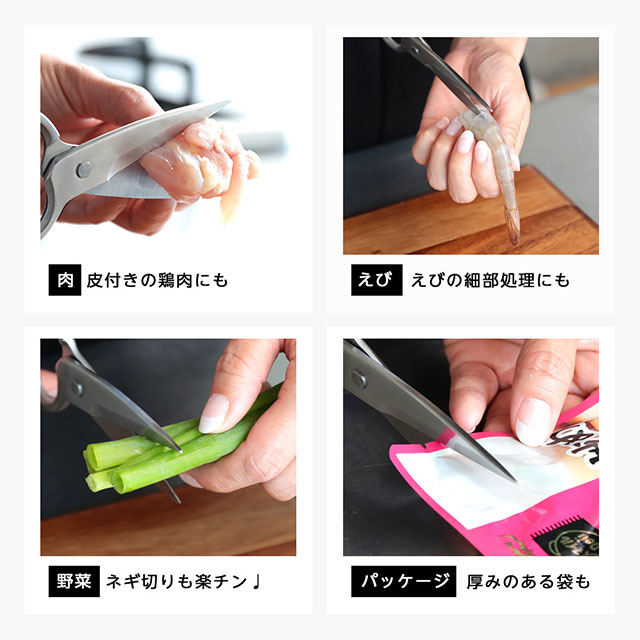 肉 皮付きの鶏肉にも

えび えびの細部処理にも

野菜 ネギ切りも楽チン♩

パッケージ 厚みのある袋も