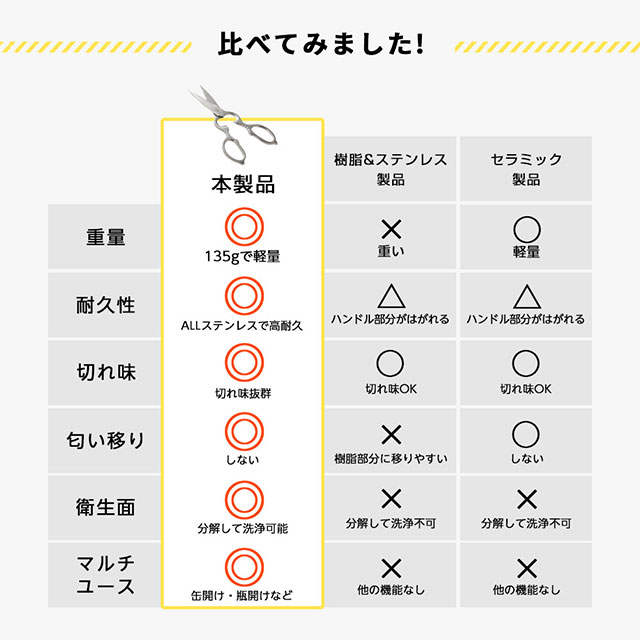 比べてみました!

|  | 本製品 | 樹脂&ステンレス製品 | セラミック製品 |
|---|---|---|---|
| 重量 | ◎ 135gで軽量 | × 重い | ○ 軽量 |
| 耐久性 | ◎ ALLステンレスで高耐久 | △ ハンドル部分がはがれる | △ ハンドル部分がはがれる |
| 切れ味 | ◎ 切れ味抜群 | ○ 切れ味OK | ○ 切れ味OK |
| 匂い移り | ◎ しない | × 樹脂部分に移りやすい | ○ しない |
| 衛生面 | ◎ 分解して洗浄可能 | × 分解して洗浄不可 | × 分解して洗浄不可 |
| マルチユース | ◎ 缶開け・瓶開けなど | × 他の機能なし | × 他の機能なし |