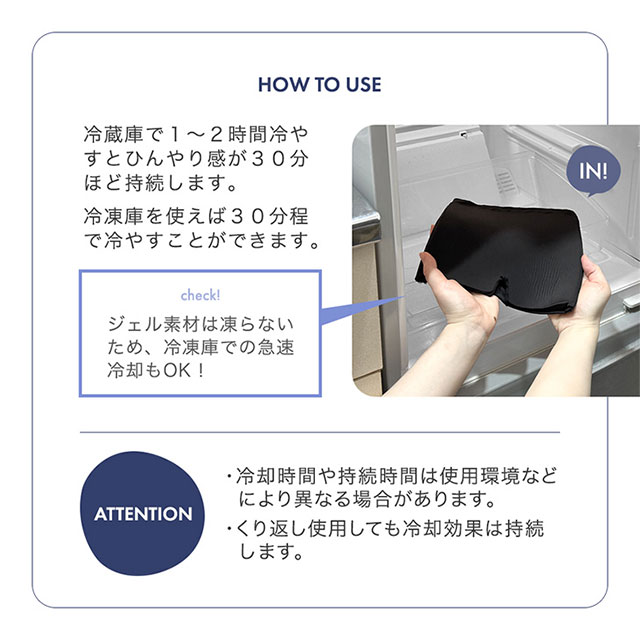 HOW TO USE

冷蔵庫で１～２時間冷やすとひんやり感が３０分ほど持続します。

冷凍庫を使えば３０分程で冷やすことができます。

IN!

check!

ジェル素材は凍らないため、冷凍庫での急速冷却もOK！

ATTENTION

・冷却時間や持続時間は使用環境などにより異なる場合があります。

・くり返し使用しても冷却効果は持続します。