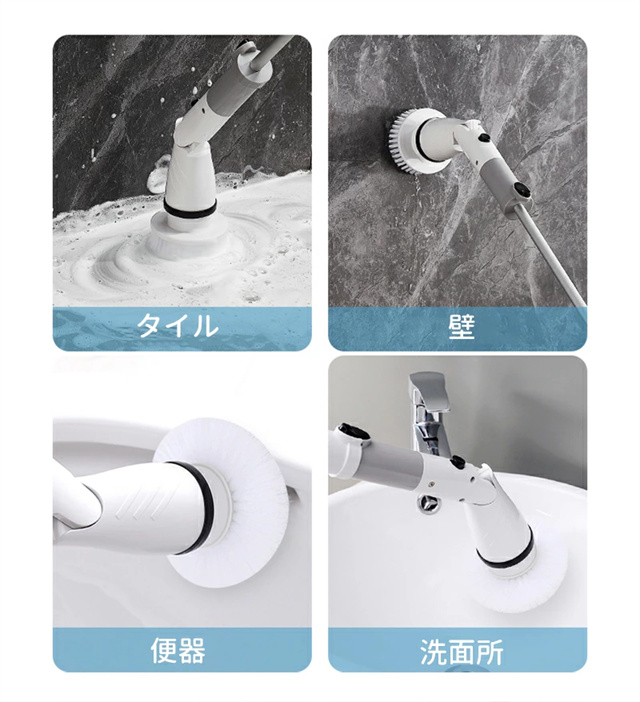 タイル

壁

便器

洗面所