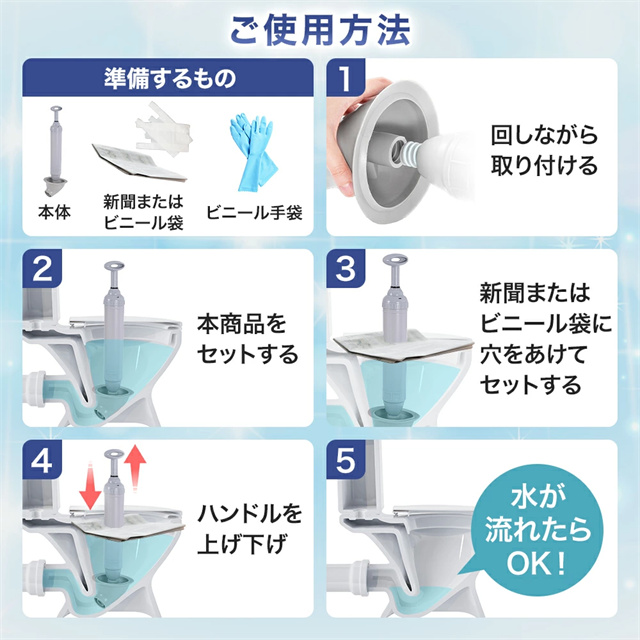 ご使用方法

準備するもの

本体

新聞または ビニール袋

ビニール手袋

1

回しながら 取り付ける

2

本商品を セットする

3

新聞または ビニール袋に 穴をあけて セットする

4

ハンドルを 上げ下げ

5

水が 流れたら OK！