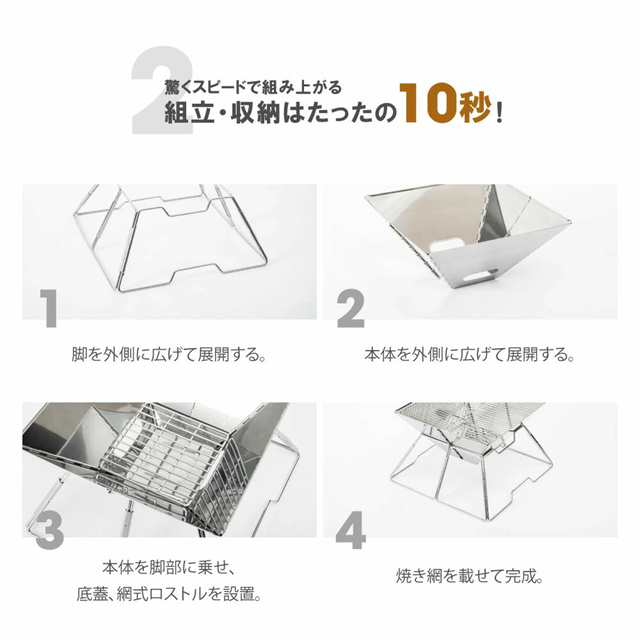 2
驚くスピードで組み上がる
組立・収納はたったの10秒！

1
脚を外側に広げて展開する。

2
本体を外側に広げて展開する。

3
本体を脚部に乗せ、
底蓋、網式ロストルを設置。

4
焼き網を載せて完成。