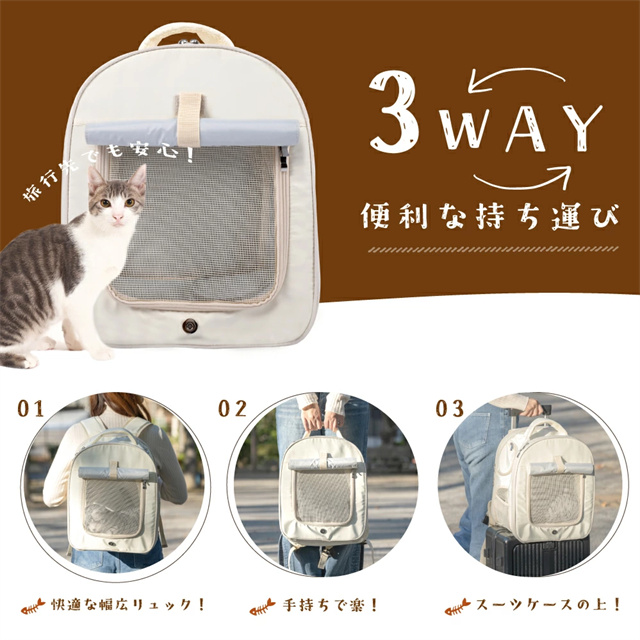 旅行先でも安心!

3WAY

便利な持ち運び

01

02

03

快適な幅広リュック!

手持ちで楽!

スーツケースの上!