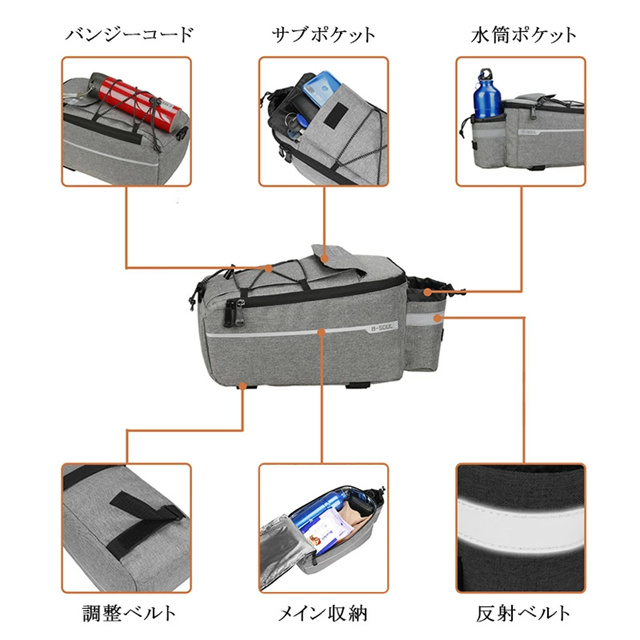 バンジーコード

サブポケット

水筒ポケット

B-SOUL

調整ベルト

メイン収納

反射ベルト