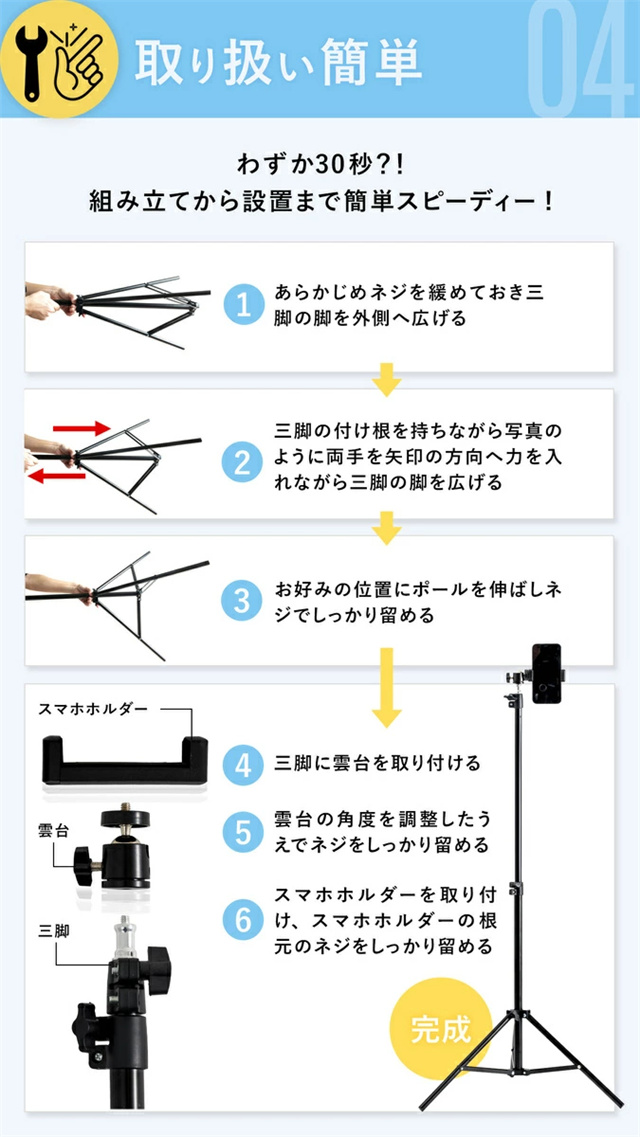 取り扱い簡単

04

わずか30秒?!
組み立てから設置まで簡単スピーディー!

1 あらかじめネジを緩めておき三脚の脚を外側へ広げる

2 三脚の付け根を持ちながら写真のように両手を矢印の方向へ力を入れながら三脚の脚を広げる

3 お好みの位置にポールを伸ばしネジでしっかり留める

スマホホルダー

雲台

三脚

4 三脚に雲台を取り付ける

5 雲台の角度を調整したうえでネジをしっかり留める

6 スマホホルダーを取り付け、スマホホルダーの根元のネジをしっかり留める

完成