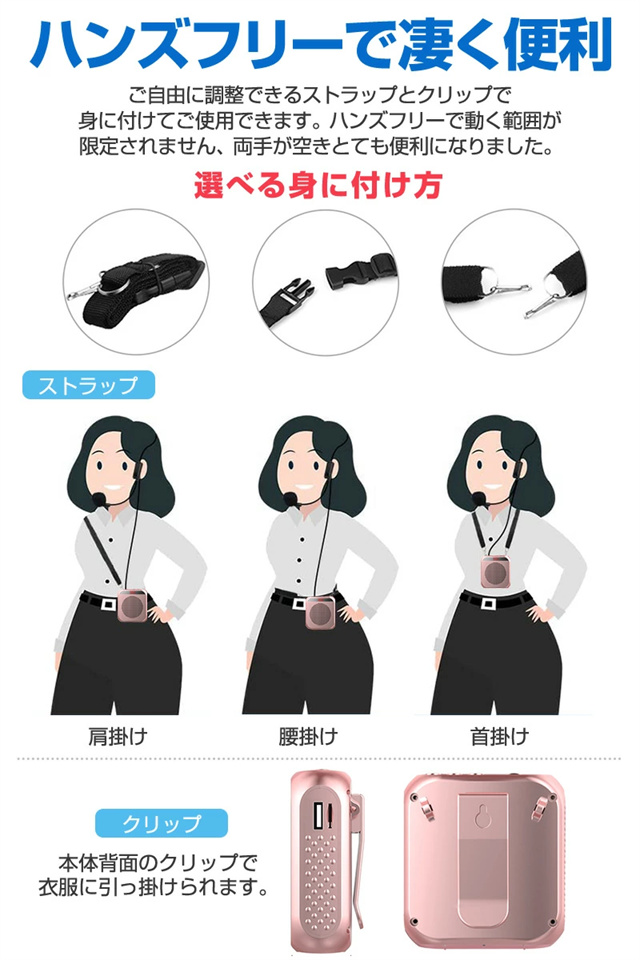 ハンズフリーで凄く便利

ご自由に調整できるストラップとクリップで身に付けてご使用できます。ハンズフリーで動く範囲が限定されません、両手が空きとても便利になりました。

選べる身に付け方

ストラップ

肩掛け

腰掛け

首掛け

クリップ

本体背面のクリップで衣服に引っ掛けられます。