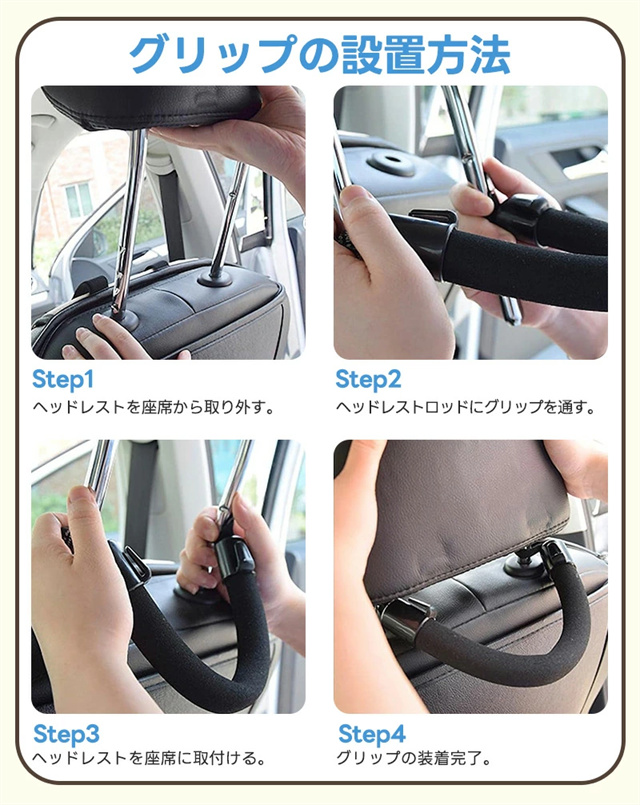 グリップの設置方法

Step1
ヘッドレストを座席から取り外す。

Step2
ヘッドレストロッドにグリップを通す。

Step3
ヘッドレストを座席に取付ける。

Step4
グリップの装着完了。