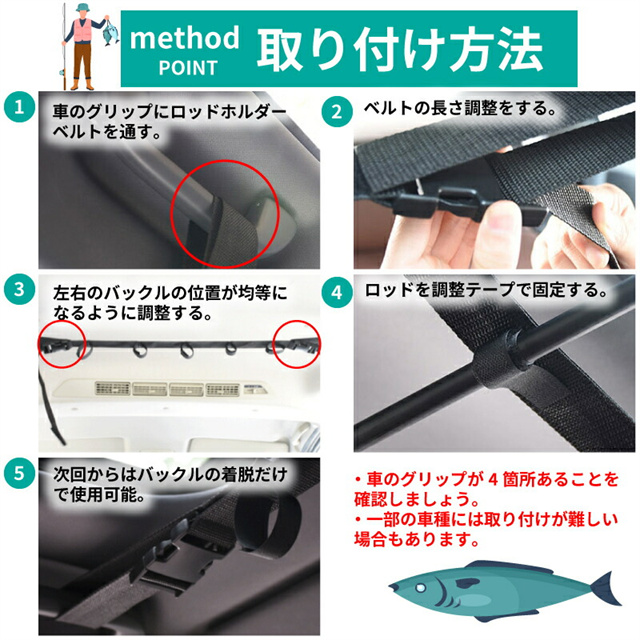 method
POINT
取り付け方法

1
車のグリップにロッドホルダーベルトを通す。

2
ベルトの長さ調整をする。

3
左右のバックルの位置が均等になるように調整する。

4
ロッドを調整テープで固定する。

5
次回からはバックルの着脱だけで使用可能。

・車のグリップが 4 箇所あることを確認しましょう。
・一部の車種には取り付けが難しい場合もあります。