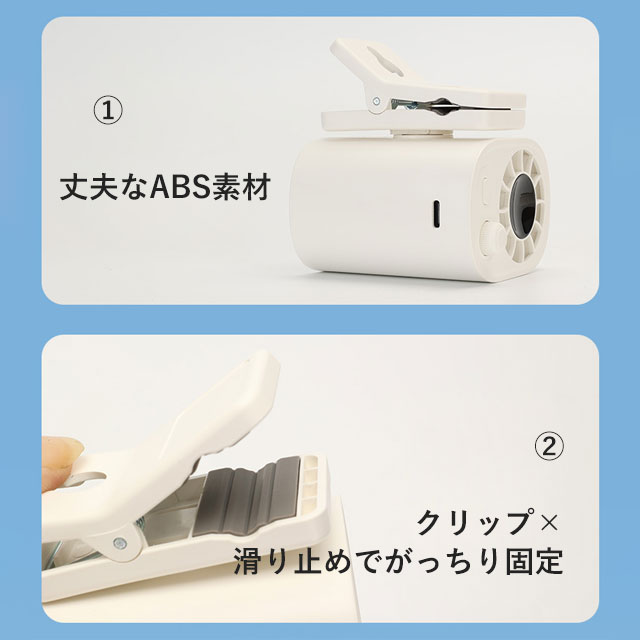 ①

丈夫なABS素材

②

クリップ×
滑り止めでがっちり固定