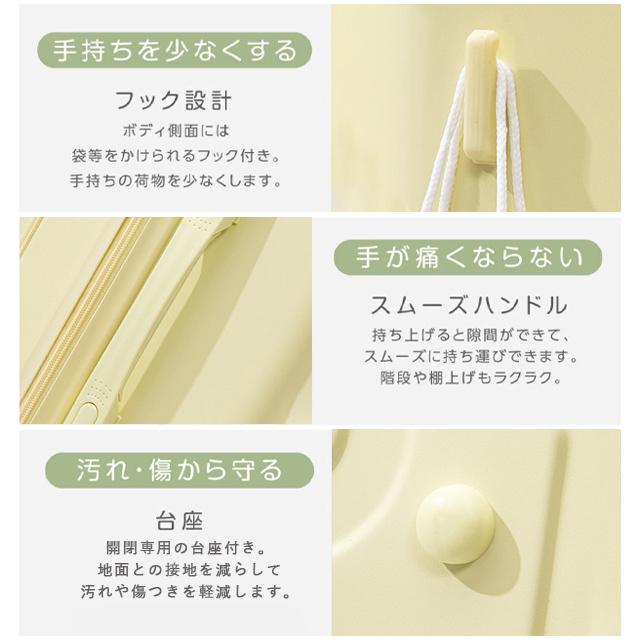 手持ちを少なくする

フック設計

ボディ側面には
袋等をかけられるフック付き。
手持ちの荷物を少なくします。

手が痛くならない

スムーズハンドル

持ち上げると隙間ができて、
スムーズに持ち運びできます。
階段や棚上げもラクラク。

汚れ・傷から守る

台座

開閉専用の台座付き。
地面との接地を減らして
汚れや傷つきを軽減します。