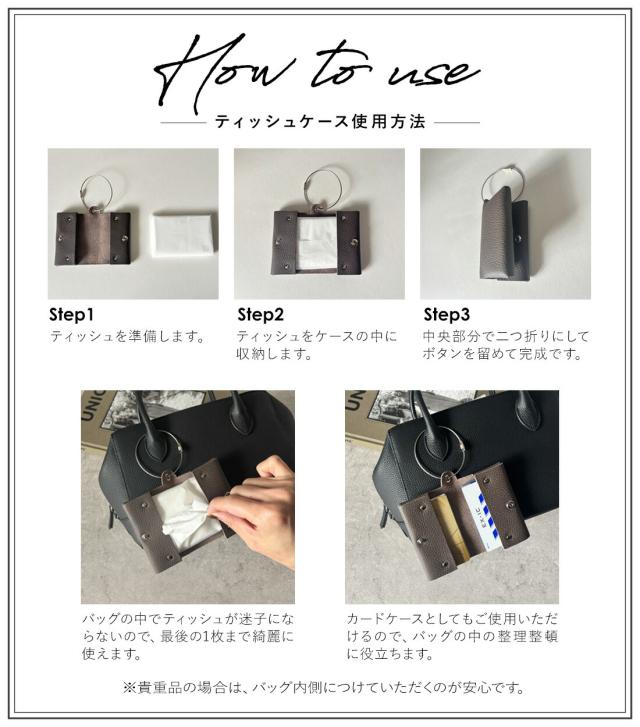 How to use

ティッシュケース使用方法

Step1
ティッシュを準備します。

Step2
ティッシュをケースの中に収納します。

Step3
中央部分で二つ折りにしてボタンを留めて完成です。

バッグの中でティッシュが迷子にならないので、最後の1枚まで綺麗に使えます。

カードケースとしてもご使用いただけるので、バッグの中の整理整頓に役立ちます。

※貴重品の場合は、バッグ内側につけていただくのが安心です。