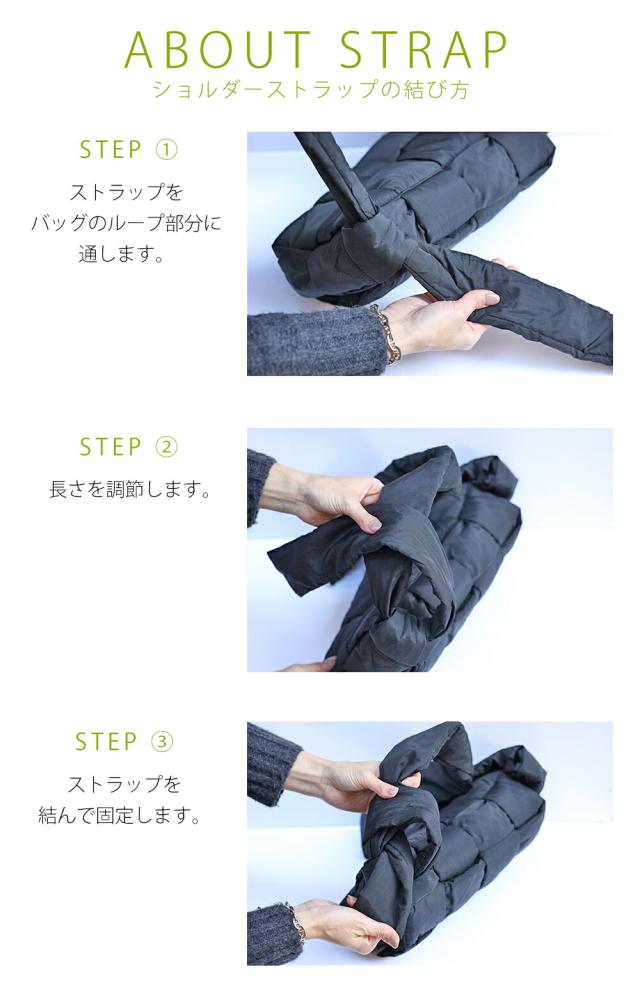 ABOUT STRAP
ショルダーストラップの結び方

STEP ①
ストラップを
バッグのループ部分に
通します。

STEP ②
長さを調節します。

STEP ③
ストラップを
結んで固定します。