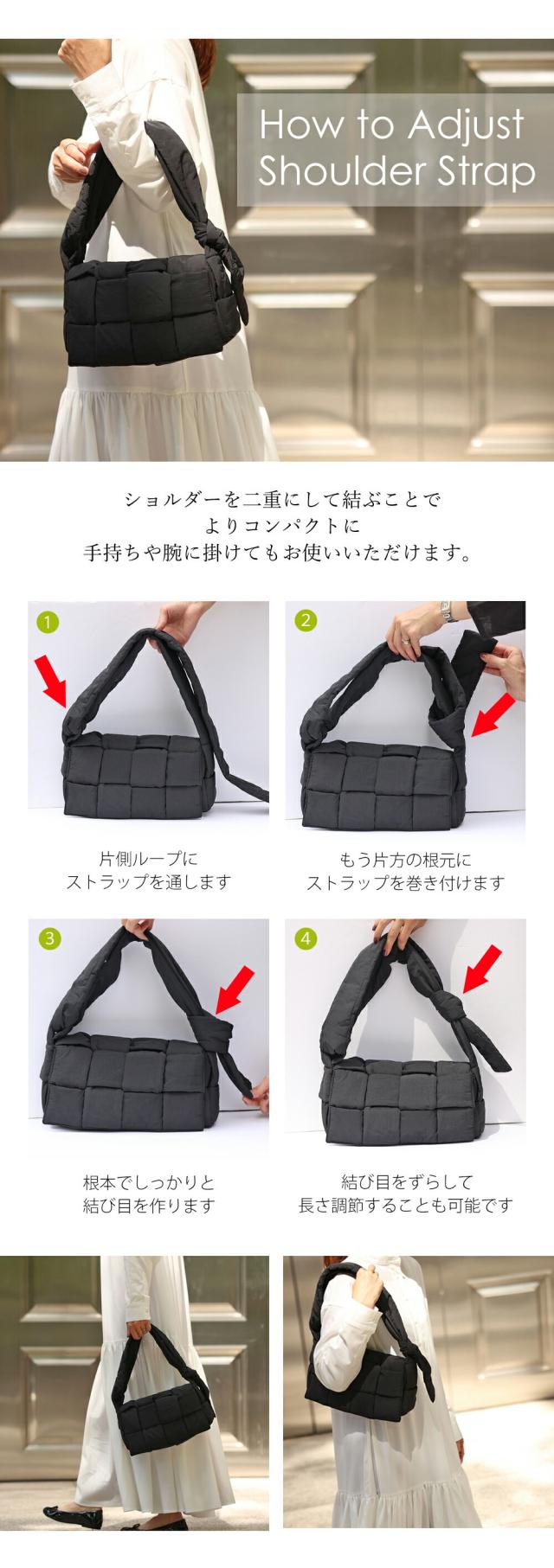 How to Adjust Shoulder Strap

ショルダーを二重にして結ぶことで
よりコンパクトに
手持ちや腕に掛けてもお使いいただけます。

1

片側ループに
ストラップを通します

2

もう片方の根元に
ストラップを巻き付けます

3

根本でしっかりと
結び目を作ります

4

結び目をずらして
長さ調節することも可能です