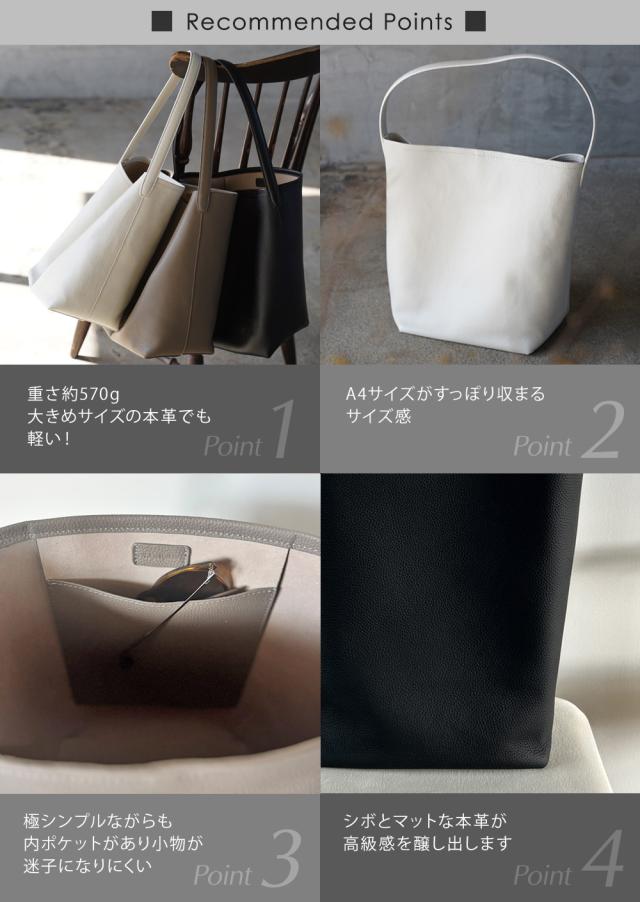 ■ Recommended Points ■

重さ約570g
大きめサイズの本革でも
軽い！

Point 1

A4サイズがすっぽり収まる
サイズ感

Point 2

極シンプルながらも
内ポケットがあり小物が
迷子になりにくい

Point 3

シボとマットな本革が
高級感を醸し出します

Point 4