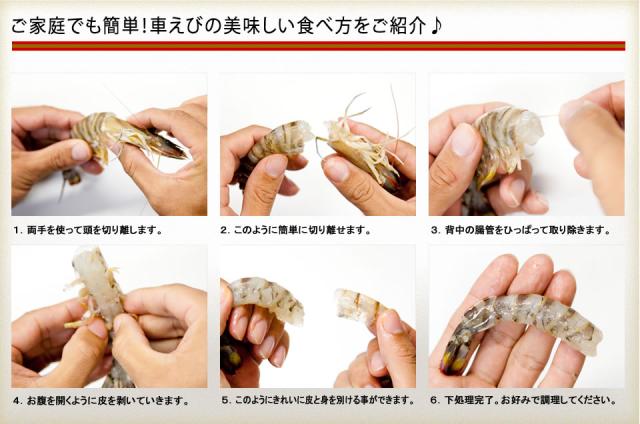 ご家庭でも簡単!車えびの美味しい食べ方をご紹介♪

1. 両手を使って頭を切り離します。

2. このように簡単に切り離せます。

3. 背中の腸管をひっぱって取り除きます。

4. お腹を開くように皮を剥いていきます。

5. このようにきれいに皮と身を別ける事ができます。

6. 下処理完了。お好みで調理してください。