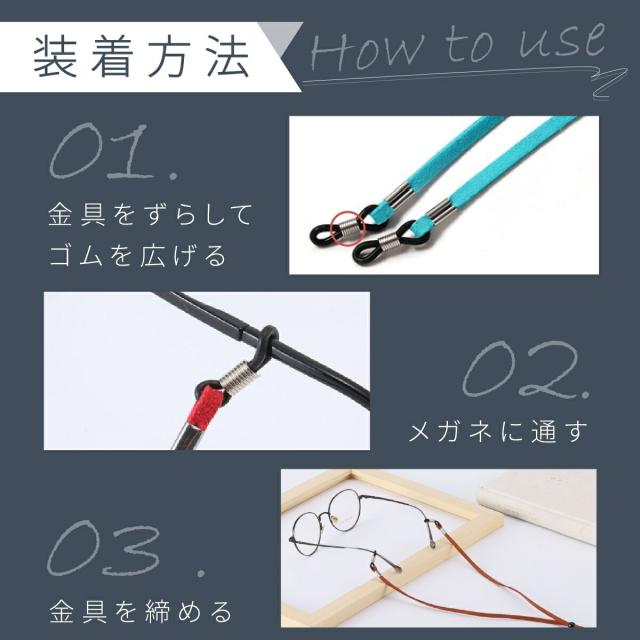 装着方法 How to use

01.

金具をずらして
ゴムを広げる

02.

メガネに通す

03.

金具を締める