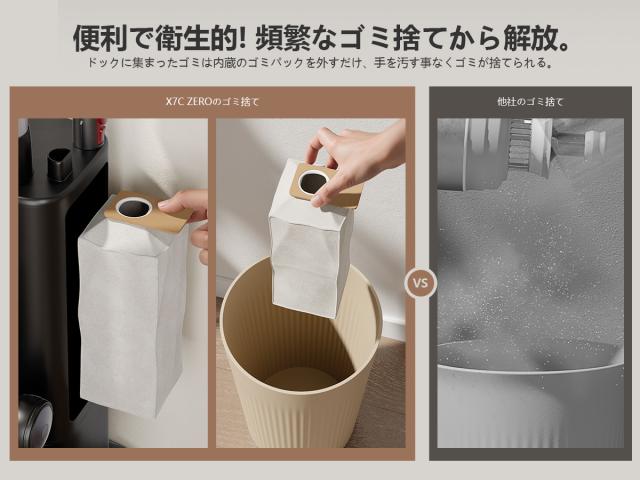 便利で衛生的! 頻繁なゴミ捨てから解放。
ドックに集まったゴミは内蔵のゴミパックを外すだけ、手を汚す事なくゴミが捨てられる。

X7C ZEROのゴミ捨て

VS

他社のゴミ捨て