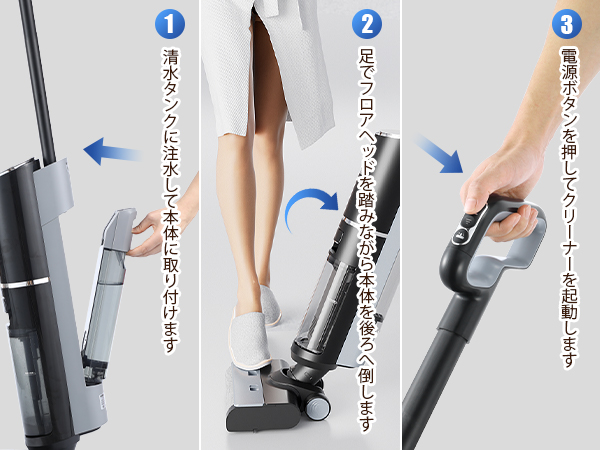 1
清水タンクに注水して本体に取り付けます

2
足でフロアヘッドを踏みながら本体を後ろへ倒します

3
電源ボタンを押してクリーナーを起動します