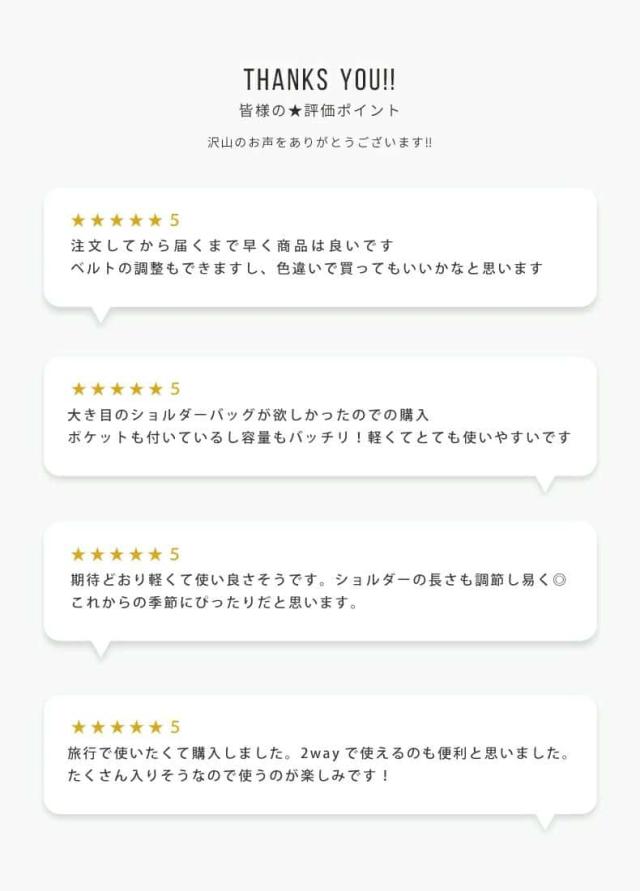 THANKS YOU!!
皆様の★評価ポイント
沢山のお声をありがとうございます!!

★★★★★ 5
注文してから届くまで早く商品は良いです
ベルトの調整もできますし、色違いで買ってもいいかなと思います

★★★★★ 5
大き目のショルダーバッグが欲しかったのでの購入
ポケットも付いているし容量もバッチリ！軽くてとても使いやすいです

★★★★★ 5
期待どおり軽くて使い良さそうです。ショルダーの長さも調節し易く◎
これからの季節にぴったりだと思います。

★★★★★ 5
旅行で使いたくて購入しました。2wayで使えるのも便利と思いました。
たくさん入りそうなので使うのが楽しみです！