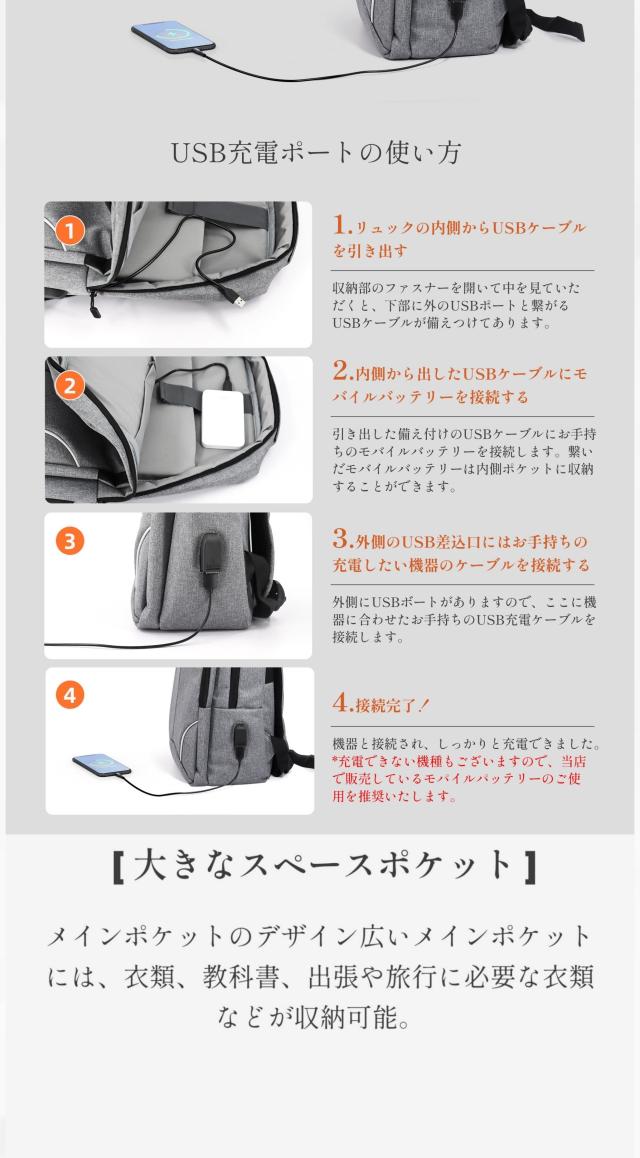 USB充電ポートの使い方

1

1.リュックの内側からUSBケーブルを引き出す

収納部のファスナーを開いて中を見ていただくと、下部に外のUSBポートと繋がるUSBケーブルが備えつけてあります。

2

2.内側から出したUSBケーブルにモバイルバッテリーを接続する

引き出した備え付けのUSBケーブルにお手持ちのモバイルバッテリーを接続します。繋いだモバイルバッテリーは内側ポケットに収納することができます。

3

3.外側のUSB差込口にはお手持ちの充電したい機器のケーブルを接続する

外側にUSBボートがありますので、ここに機器に合わせたお手持ちのUSB充電ケーブルを接続します。

4

4.接続完了！

機器と接続され、しっかりと充電できました。
*充電できない機種もございますので、当店で販売しているモバイルバッテリーのご使用を推奨いたします。

【大きなスペースポケット】

メインポケットのデザイン広いメインポケットには、衣類、教科書、出張や旅行に必要な衣類などが収納可能。