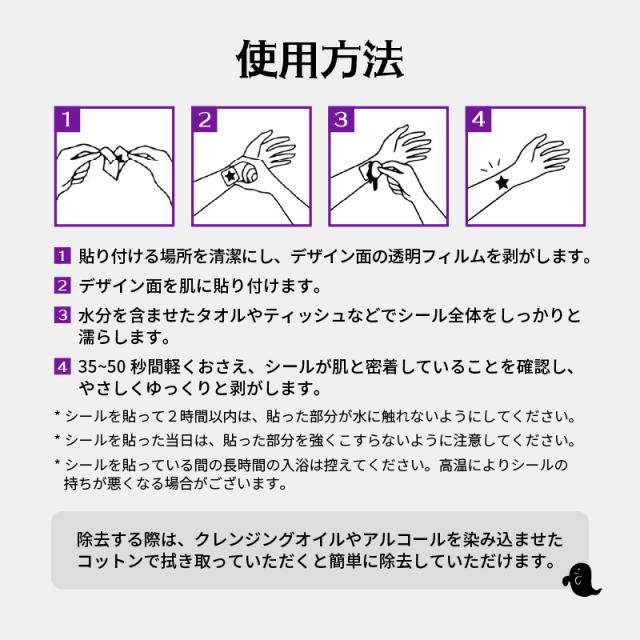 使用方法

1

2

3

4

1 貼り付ける場所を清潔にし、デザイン面の透明フィルムを剥がします。

2 デザイン面を肌に貼り付けます。

3 水分を含ませたタオルやティッシュなどでシール全体をしっかりと濡らします。

4 35~50 秒間軽くおさえ、シールが肌と密着していることを確認し、やさしくゆっくりと剥がします。

* シールを貼って２時間以内は、貼った部分が水に触れないようにしてください。

* シールを貼った当日は、貼った部分を強くこすらないように注意してください。

* シールを貼っている間の長時間の入浴は控えてください。高温によりシールの持ちが悪くなる場合がございます。

除去する際は、クレンジングオイルやアルコールを染み込ませたコットンで拭き取っていただくと簡単に除去していただけます。