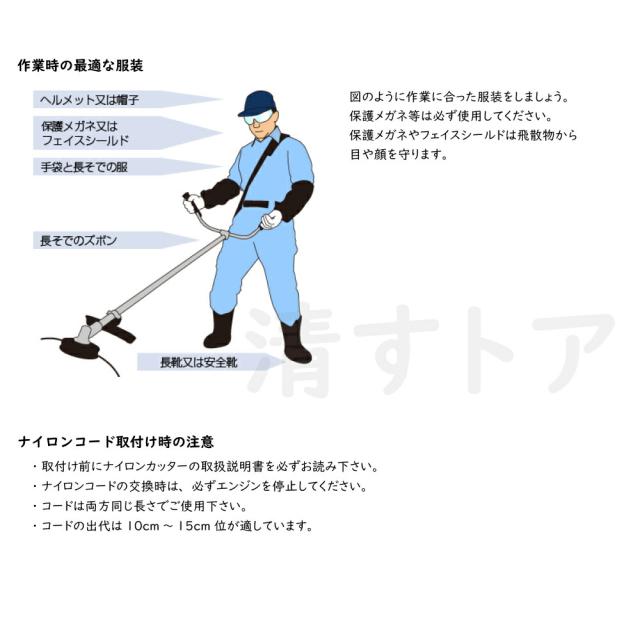 作業時の最適な服装

ヘルメット又は帽子

保護メガネ又は
フェイスシールド

手袋と長そでの服

長そでのズボン

長靴又は安全靴

図のように作業に合った服装をしましょう。
保護メガネ等は必ず使用してください。
保護メガネやフェイスシールドは飛散物から
目や顔を守ります。

清すトア

ナイロンコード取付け時の注意

・取付け前にナイロンカッターの取扱説明書を必ずお読み下さい。
・ナイロンコードの交換時は、必ずエンジンを停止してください。
・コードは両方同じ長さでご使用下さい。
・コードの出代は 10cm ~ 15cm 位が適しています。