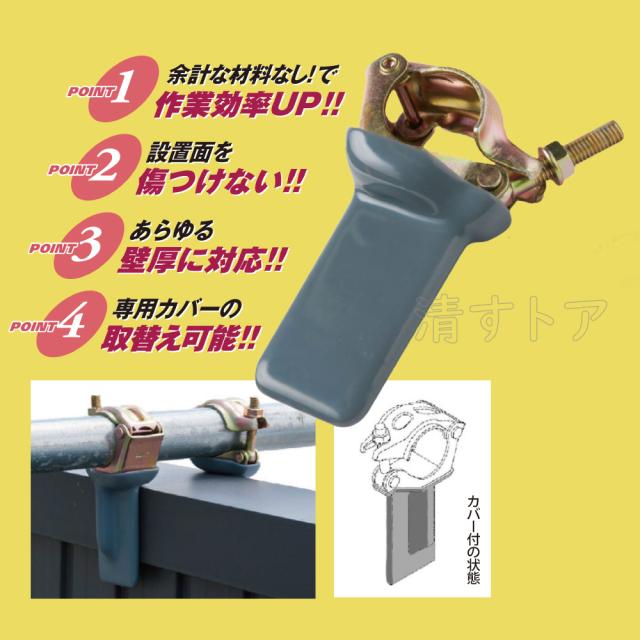 POINT 1
余計な材料なし!で
作業効率UP!!

POINT 2
設置面を
傷つけない!!

POINT 3
あらゆる
壁厚に対応!!

POINT 4
専用カバーの
取替え可能!!

清すトア

カバー付の状態