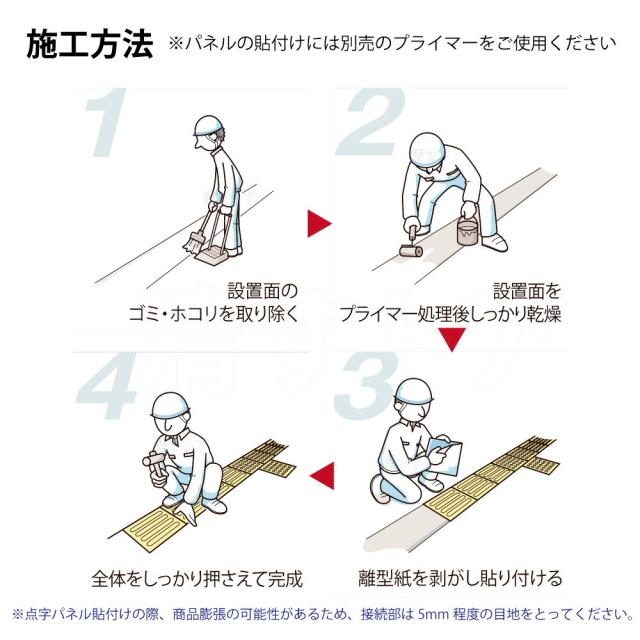 施工方法 ※パネルの貼付けには別売のプライマーをご使用ください

1

設置面の
ゴミ・ホコリを取り除く

2

設置面を
プライマー処理後しっかり乾燥

3

離型紙を剥がし貼り付ける

4

全体をしっかり押さえて完成

※点字パネル貼付けの際、商品膨張の可能性があるため、接続部は 5mm 程度の目地をとってください。