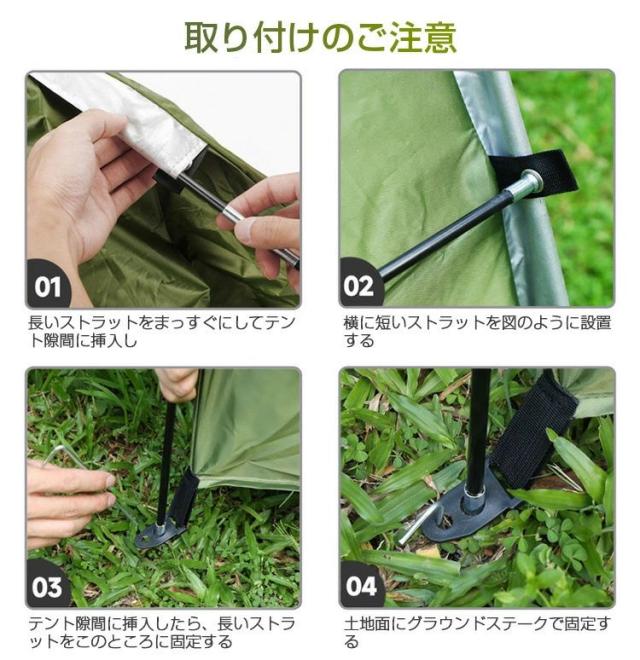 取り付けのご注意

01

長いストラットをまっすぐにしてテント隙間に挿入し

02

横に短いストラットを図のように設置する

03

テント隙間に挿入したら、長いストラットをこのところに固定する

04

土地面にグラウンドステークで固定する