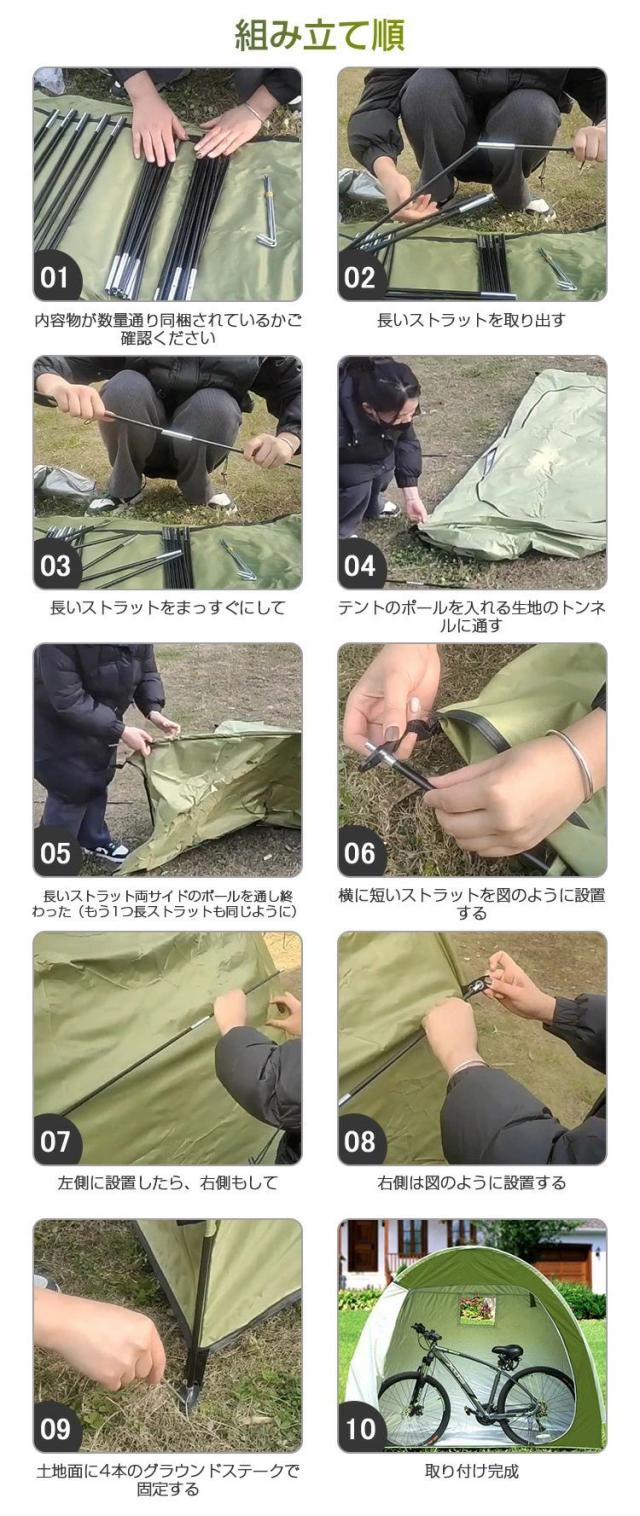 組み立て順

01
内容物が数量通り同梱されているかご確認ください

02
長いストラットを取り出す

03
長いストラットをまっすぐにして

04
テントのポールを入れる生地のトンネルに通す

05
長いストラット両サイドのポールを通し終わった（もう1つ長ストラットも同じように）

06
横に短いストラットを図のように設置する

07
左側に設置したら、右側もして

08
右側は図のように設置する

09
土地面に4本のグラウンドステークで固定する

10
取り付け完成