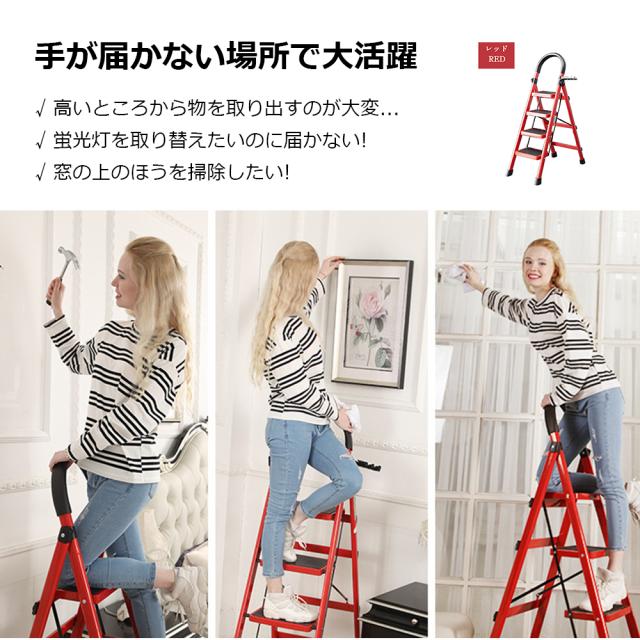 手が届かない場所で大活躍

レッド
RED

√ 高いところから物を取り出すのが大変…
√ 蛍光灯を取り替えたいのに届かない!
√ 窓の上のほうを掃除したい!