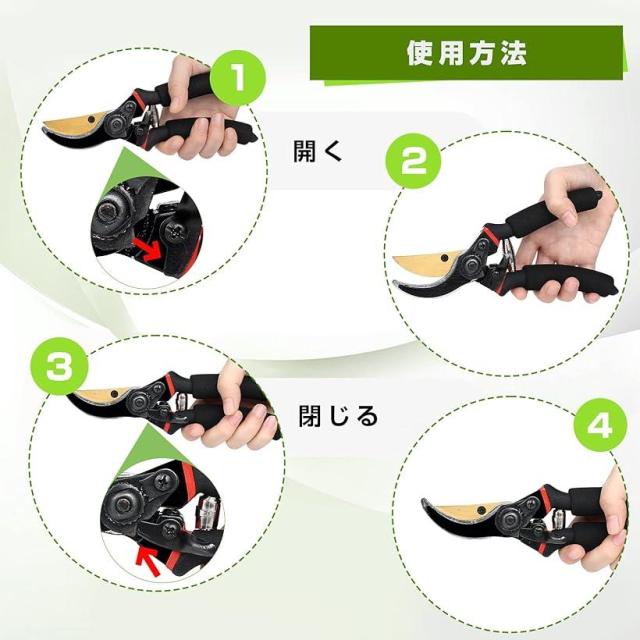 使用方法

1

開く

2

3

閉じる

4