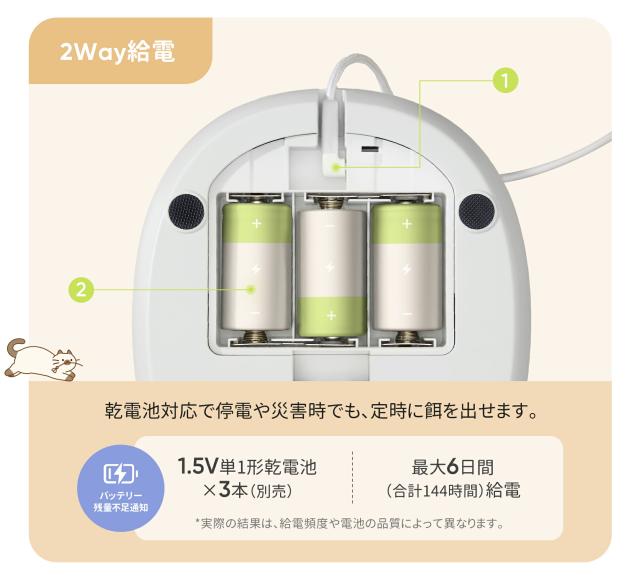 2Way給電

1

2

乾電池対応で停電や災害時でも、定時に餌を出せます。

バッテリー
残量不足通知

1.5V単1形乾電池
×3本（別売）

最大6日間
（合計144時間）給電

*実際の結果は、給電頻度や電池の品質によって異なります。