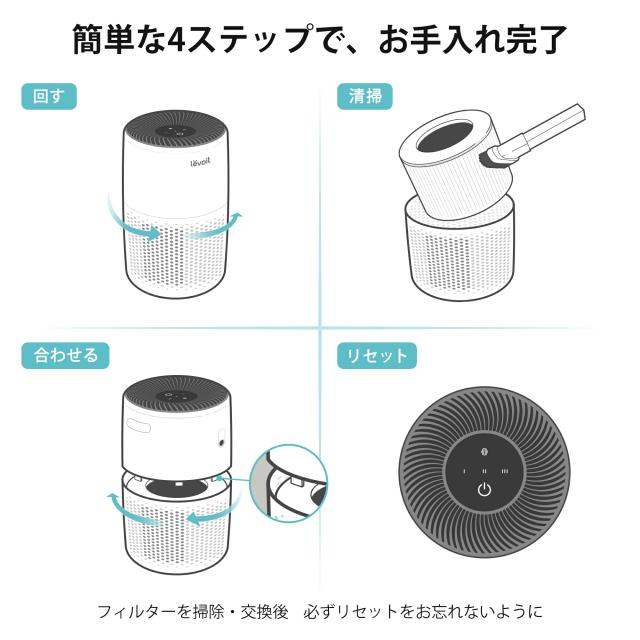 簡単な4ステップで、お手入れ完了

回す

levoit

清掃

合わせる

リセット

I II III

フィルターを掃除・交換後　必ずリセットをお忘れないように