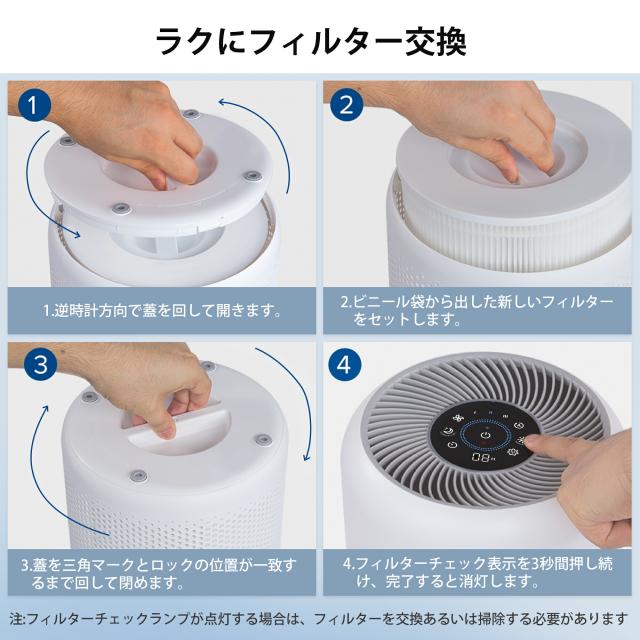 ラクにフィルター交換

1

1.逆時計方向で蓋を回して開きます。

2

2.ビニール袋から出した新しいフィルターをセットします。

3

3.蓋を三角マークとロックの位置が一致するまで回して閉めます。

4

08

4.フィルターチェック表示を3秒間押し続け、完了すると消灯します。

注:フィルターチェックランプが点灯する場合は、フィルターを交換あるいは掃除する必要があります