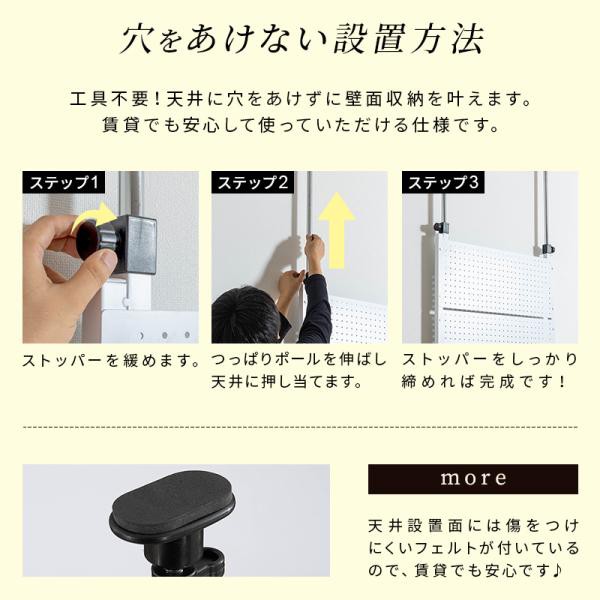 穴をあけない設置方法

工具不要！天井に穴をあけずに壁面収納を叶えます。
賃貸でも安心して使っていただける仕様です。

ステップ1

ストッパーを緩めます。

ステップ2

つっぱりポールを伸ばし天井に押し当てます。

ステップ3

ストッパーをしっかり締めれば完成です！

more

天井設置面には傷をつけにくいフェルトが付いているので、賃貸でも安心です♪